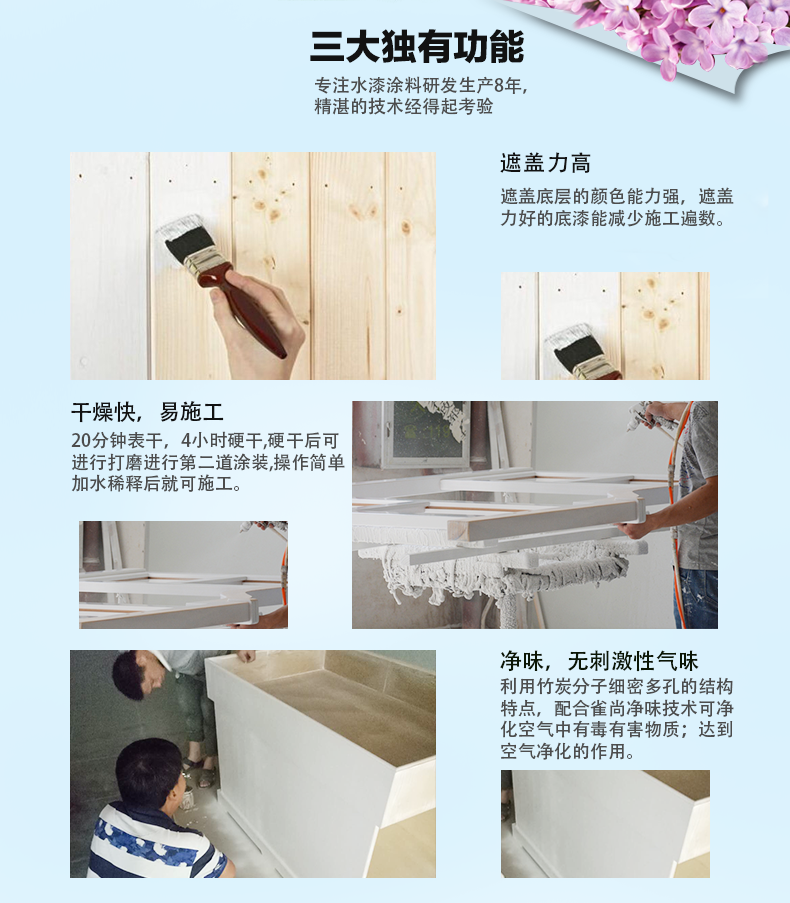 三大独有功能

专注水漆涂料研发生产8年,
精湛的技术经得起考验

遮盖力高

遮盖底层的颜色能力强，遮盖力好的底漆能减少施工遍数。

干燥快，易施工

20分钟表干，4小时硬干,硬干后可进行打磨进行第二道涂装,操作简单加水稀释后就可施工。

净味，无刺激性气味

利用竹炭分子细密多孔的结构特点，配合雀尚净味技术可净化空气中有毒有害物质；达到空气净化的作用。